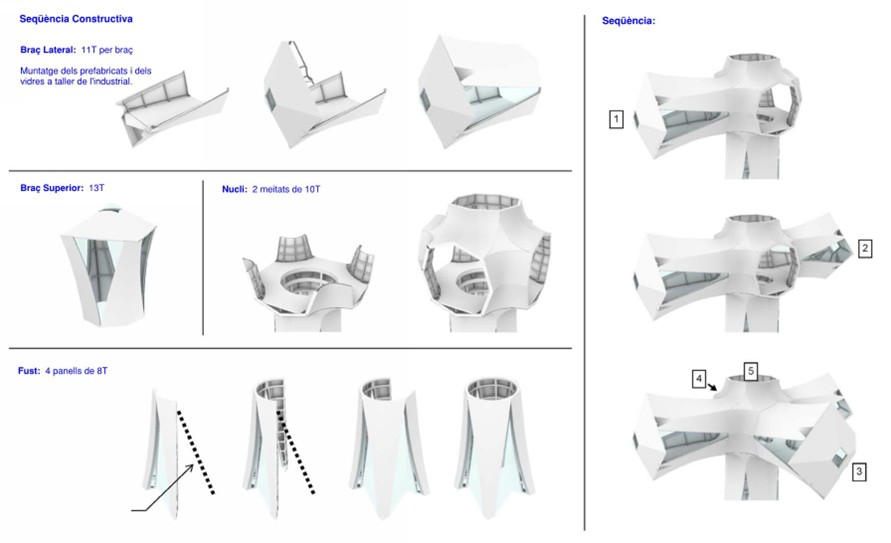 Seqüència Constructiva

Braç Lateral: 11T per braç

Muntatge dels prefabricats i dels vidres a taller de l'industrial.

Braç Superior: 13T

Nucli: 2 meitats de 10T

Fust: 4 panells de 8T

Seqüència:

1

2

4

5

3